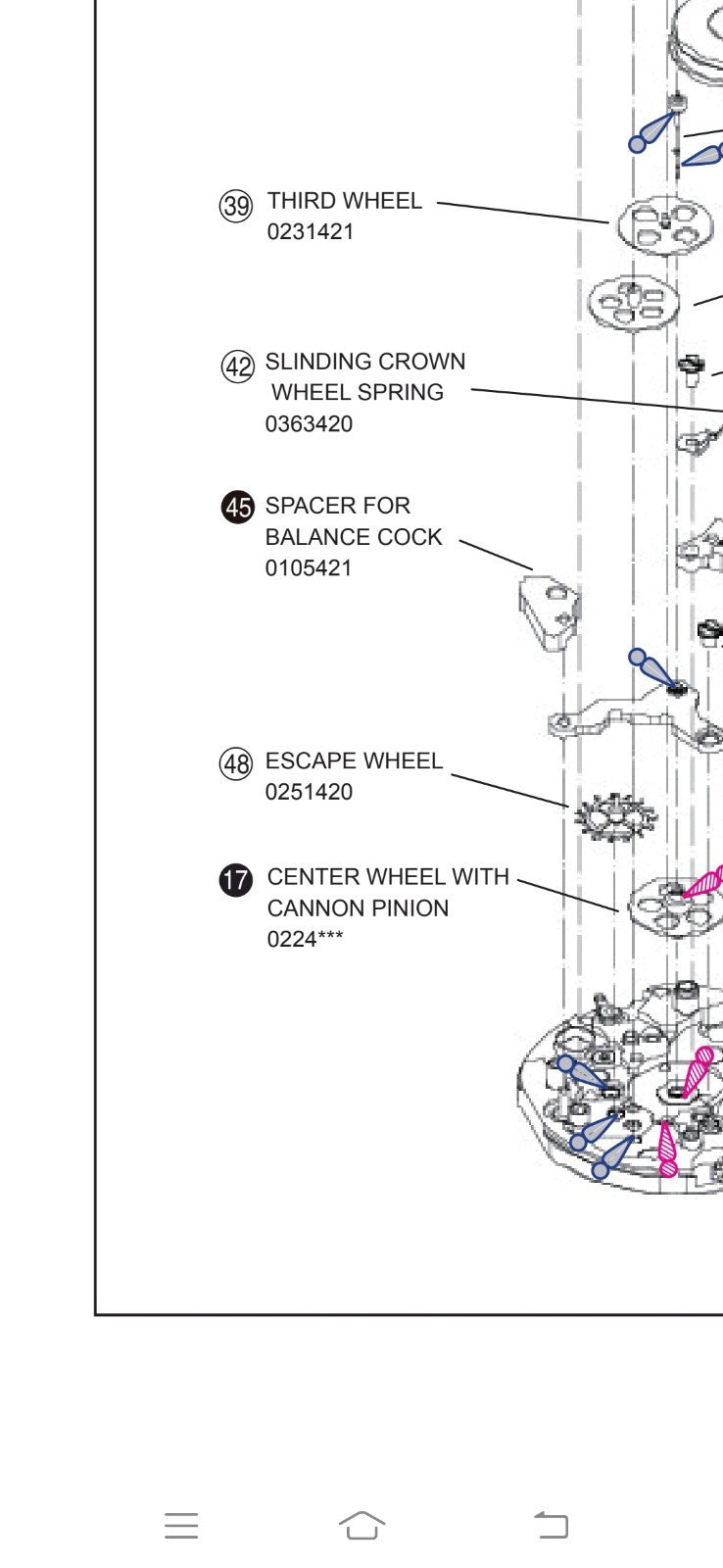 39 THIRD WHEEL
0231421

42 SLINDING CROWN WHEEL SPRING
0363420

45 SPACER FOR BALANCE COCK
0105421

48 ESCAPE WHEEL
0251420

17 CENTER WHEEL WITH CANNON PINION
0224***